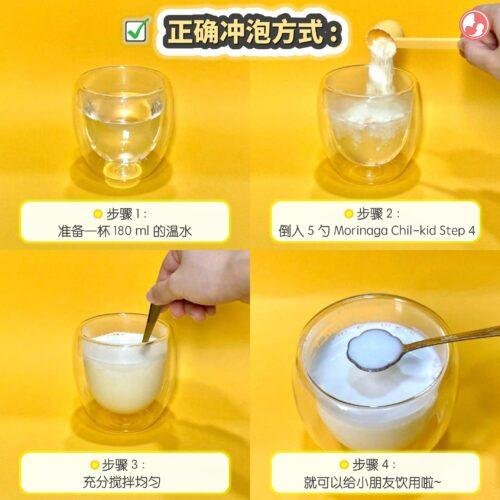 正确冲泡方式：

步骤 1：
准备一杯 180 ml 的温水

步骤 2：
倒入 5 勺 Morinaga Chil-kid Step 4

步骤 3：
充分搅拌均匀

步骤 4：
就可以给小朋友饮用啦~