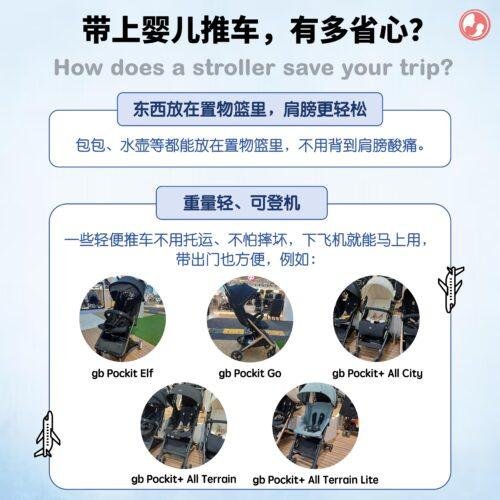 带上婴儿推车，有多省心？

How does a stroller save your trip?

东西放在置物篮里，肩膀更轻松

包包、水壶等都能放在置物篮里，不用背到肩膀酸痛。

重量轻、可登机

一些轻便推车不用托运、不怕摔坏，下飞机就能马上用，带出门也方便，例如：

gb Pockit Elf

gb Pockit Go

gb Pockit+ All City

gb Pockit+ All Terrain

gb Pockit+ All Terrain Lite