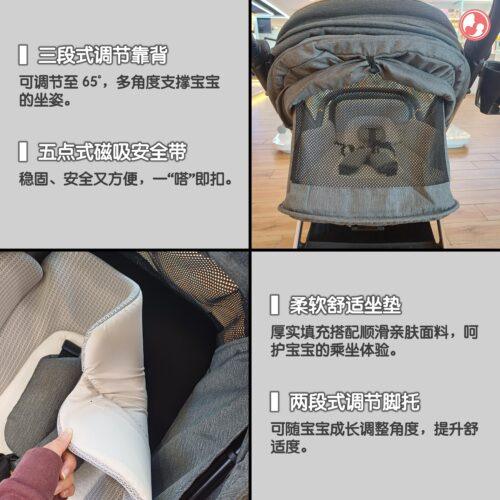 三段式调节靠背
可调节至 65°，多角度支撑宝宝的坐姿。

五点式磁吸安全带
稳固、安全又方便，一“嗒”即扣。

柔软舒适坐垫
厚实填充搭配顺滑亲肤面料，呵护宝宝的乘坐体验。

两段式调节脚托
可随宝宝成长调整角度，提升舒适度。