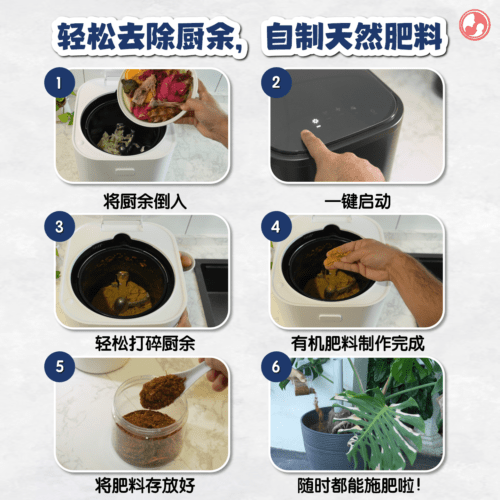 轻松去除厨余，自制天然肥料

1
将厨余倒入

2
一键启动

3
轻松打碎厨余

4
有机肥料制作完成

5
将肥料存放好

6
随时都能施肥啦！